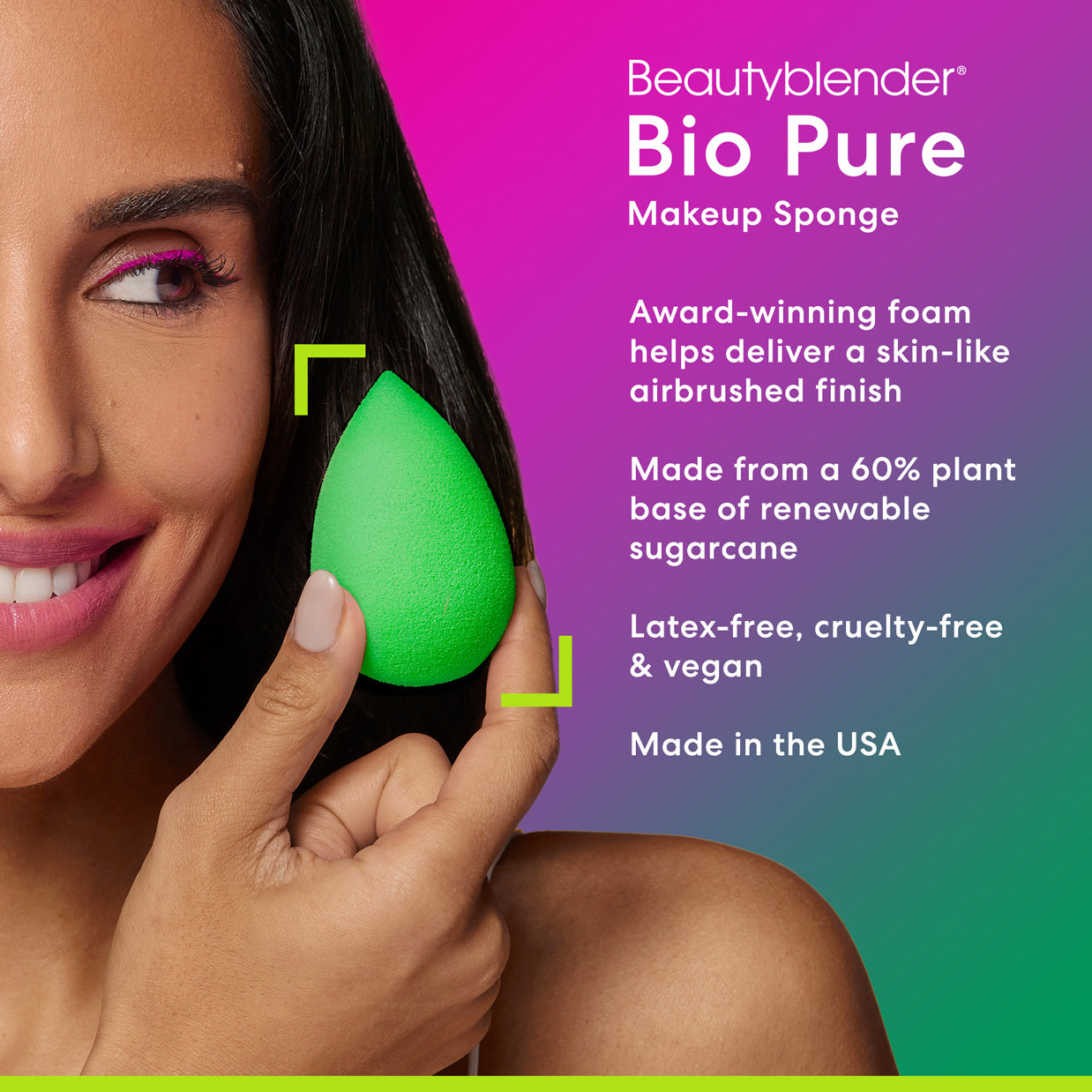 Beautyblender®
Bio Pure
Makeup Sponge

Award-winning foam helps deliver a skin-like airbrushed finish

Made from a 60% plant base of renewable sugarcane

Latex-free, cruelty-free & vegan

Made in the USA